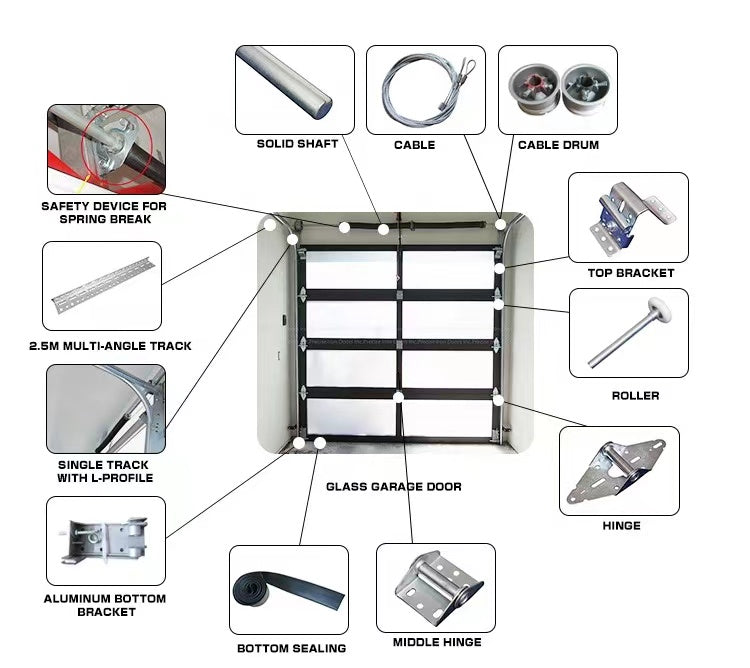 SOLID SHAFT

CABLE

CABLE DRUM

SAFETY DEVICE FOR SPRING BREAK

TOP BRACKET

2.5M MULTI-ANGLE TRACK

ROLLER

SINGLE TRACK WITH L-PROFILE

GLASS GARAGE DOOR

HINGE

ALUMINUM BOTTOM BRACKET

BOTTOM SEALING

MIDDLE HINGE